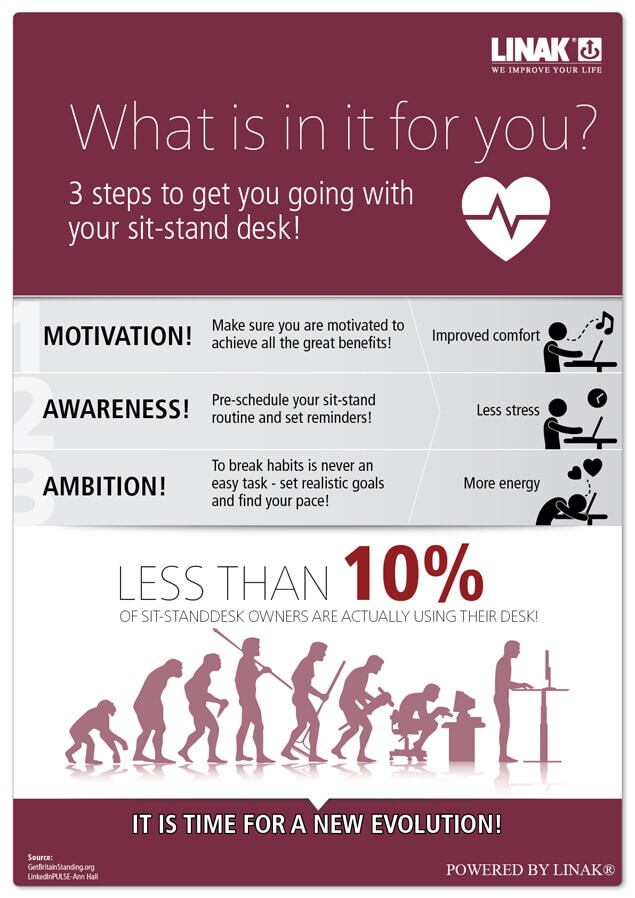 LINAK®
WE IMPROVE YOUR LIFE

What is in it for you?

3 steps to get you going with your sit-stand desk!

1 MOTIVATION! Make sure you are motivated to achieve all the great benefits! Improved comfort

2 AWARENESS! Pre-schedule your sit-stand routine and set reminders! Less stress

3 AMBITION! To break habits is never an easy task - set realistic goals and find your pace! More energy

LESS THAN 10%
OF SIT-STANDDESK OWNERS ARE ACTUALLY USING THEIR DESK!

IT IS TIME FOR A NEW EVOLUTION!

Source:
GetBritainStanding.org
LinkedInPULSE-Ann Hall

POWERED BY LINAK®