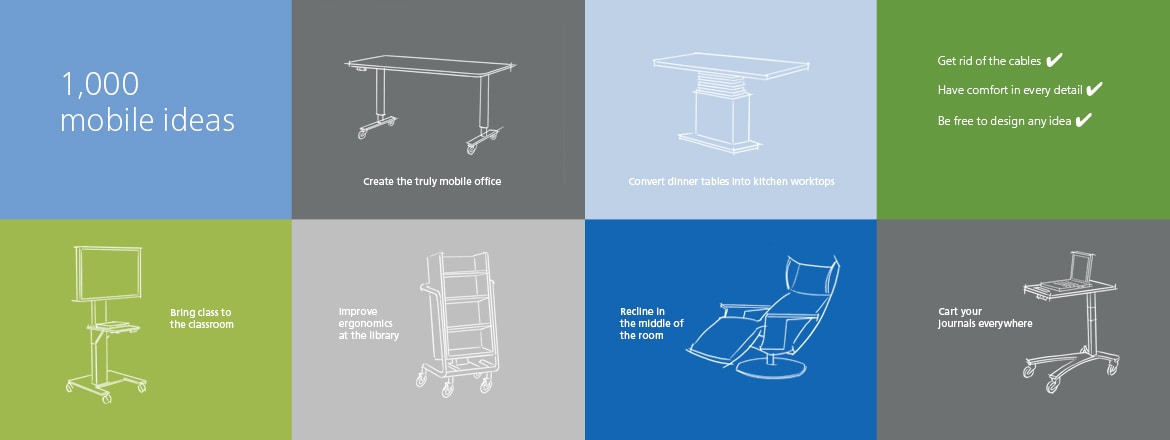 1,000 mobile ideas

Create the truly mobile office

Convert dinner tables into kitchen worktops

Get rid of the cables ✔
Have comfort in every detail ✔
Be free to design any idea ✔

Bring class to the classroom

Improve ergonomics at the library

Recline in the middle of the room

Cart your journals everywhere